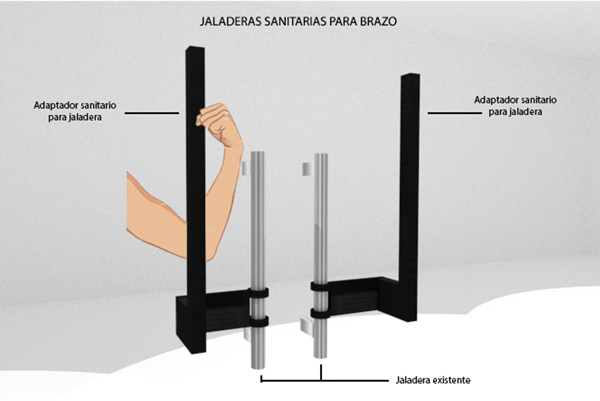 JALADERAS SANITARIAS PARA BRAZO

Adaptador sanitario para jaladera

Adaptador sanitario para jaladera

Jaladera existente